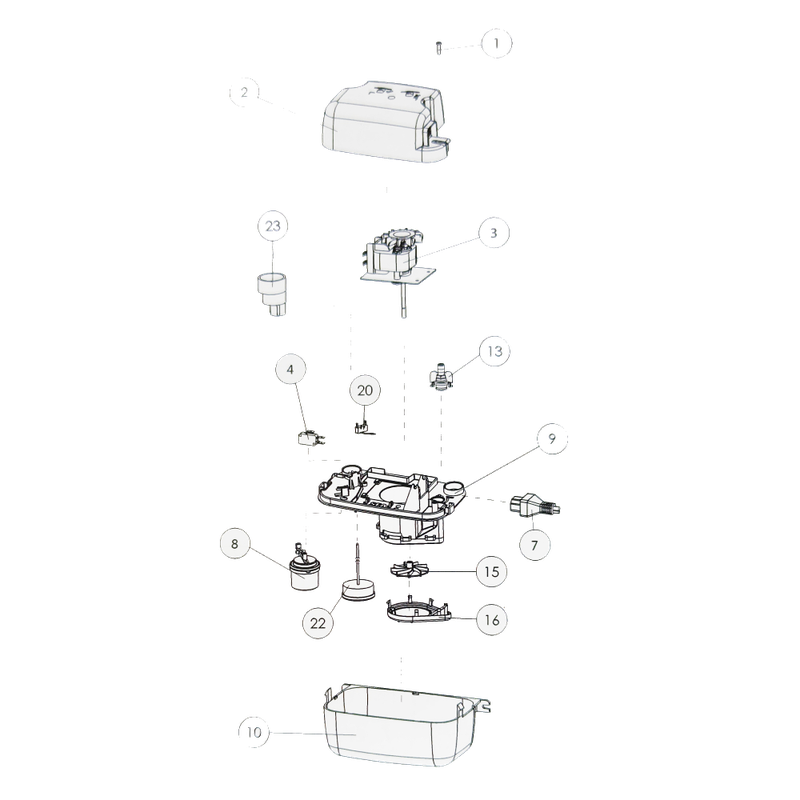 1
2
23
3
13
4
20
9
7
8
15
22
16
10